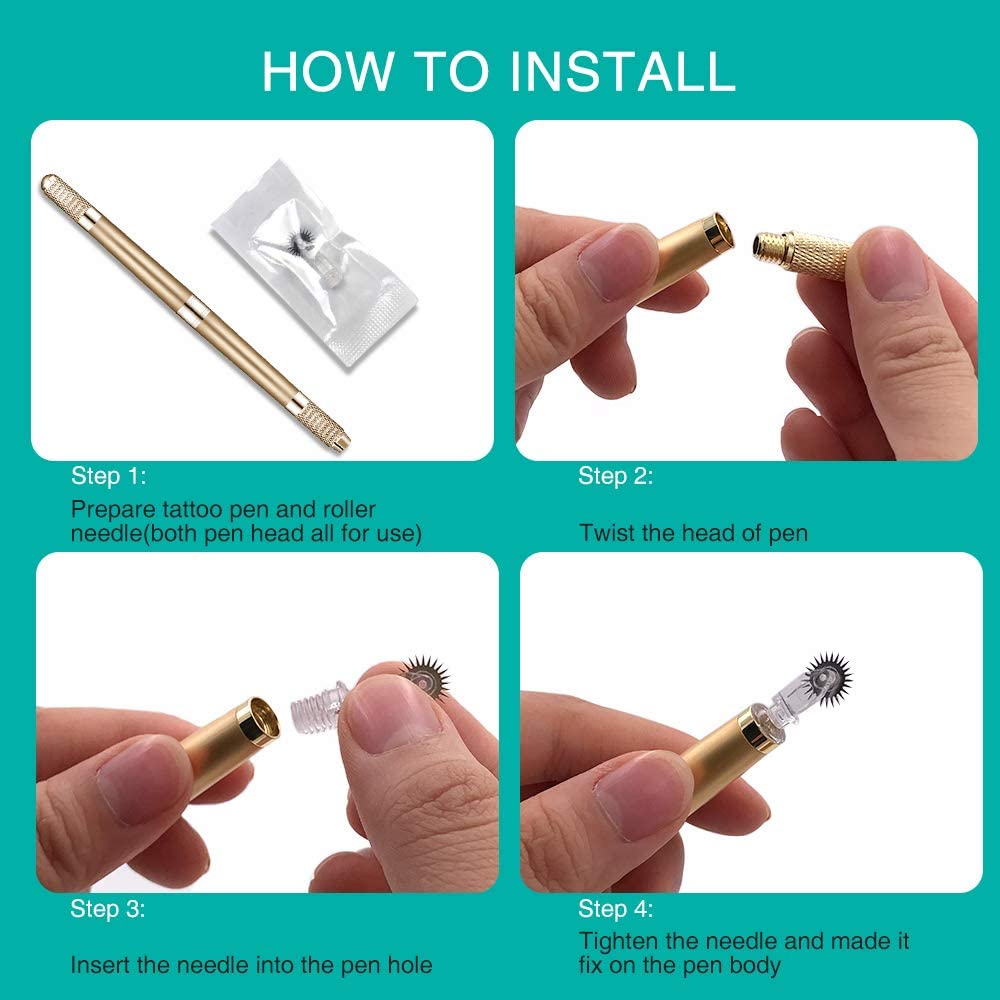 HOW TO INSTALL

Step 1:

Prepare tattoo pen and roller needle(both pen head all for use)

Step 2:

Twist the head of pen

Step 3:

Insert the needle into the pen hole

Step 4:

Tighten the needle and made it fix on the pen body